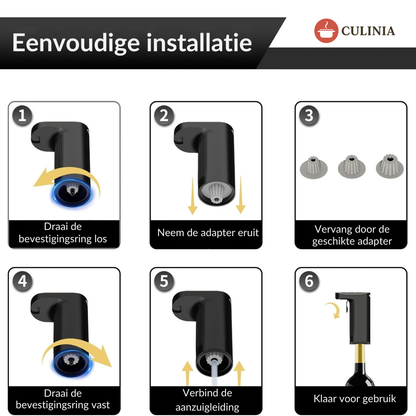 Eenvoudige installatie

CULINIA

1
Draai de bevestigingsring los

2
Neem de adapter eruit

3
Vervang door de geschikte adapter

4
Draai de bevestigingsring vast

5
Verbind de aanzuigleiding

6
Klaar voor gebruik