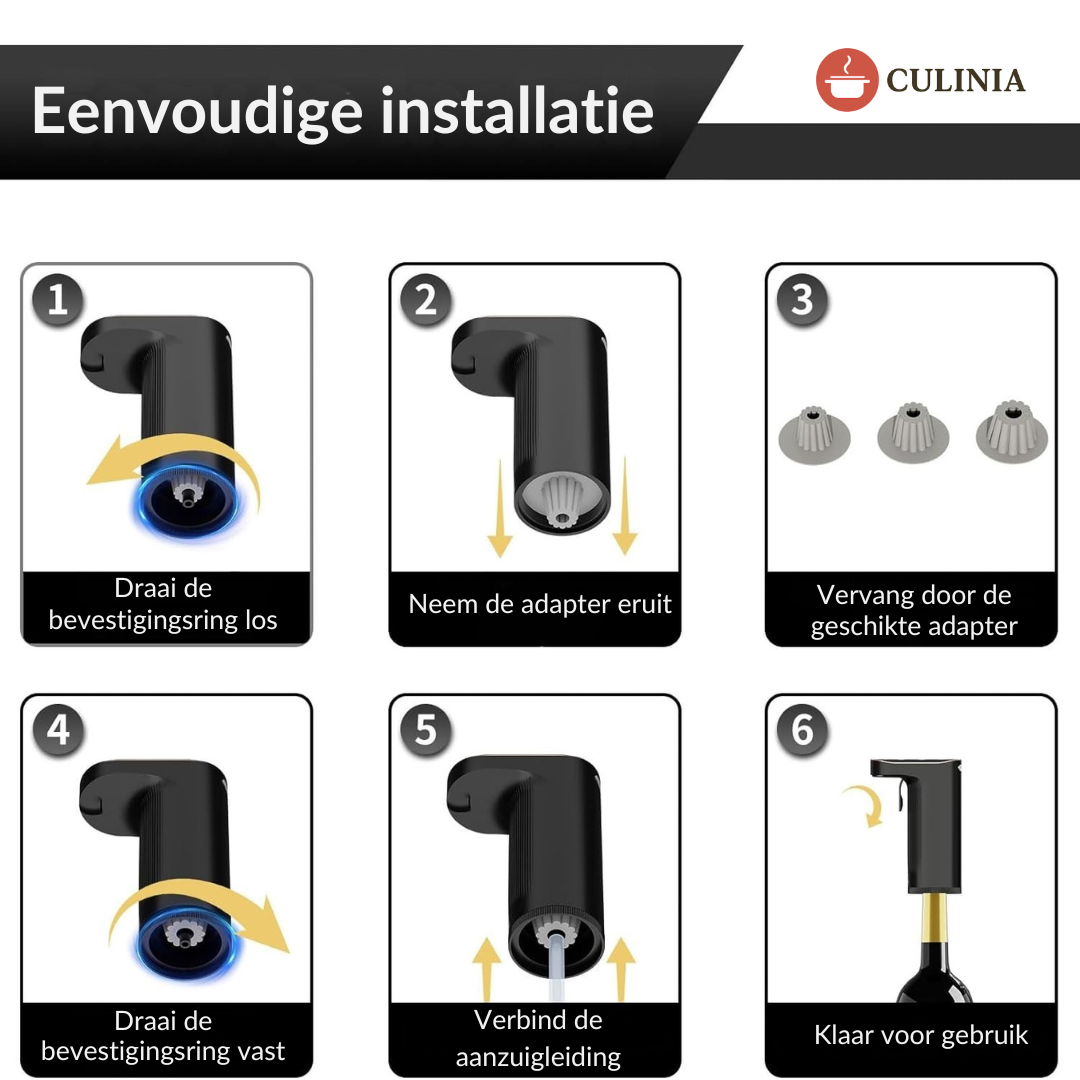 Eenvoudige installatie

CULINIA

1
Draai de bevestigingsring los

2
Neem de adapter eruit

3
Vervang door de geschikte adapter

4
Draai de bevestigingsring vast

5
Verbind de aanzuigleiding

6
Klaar voor gebruik