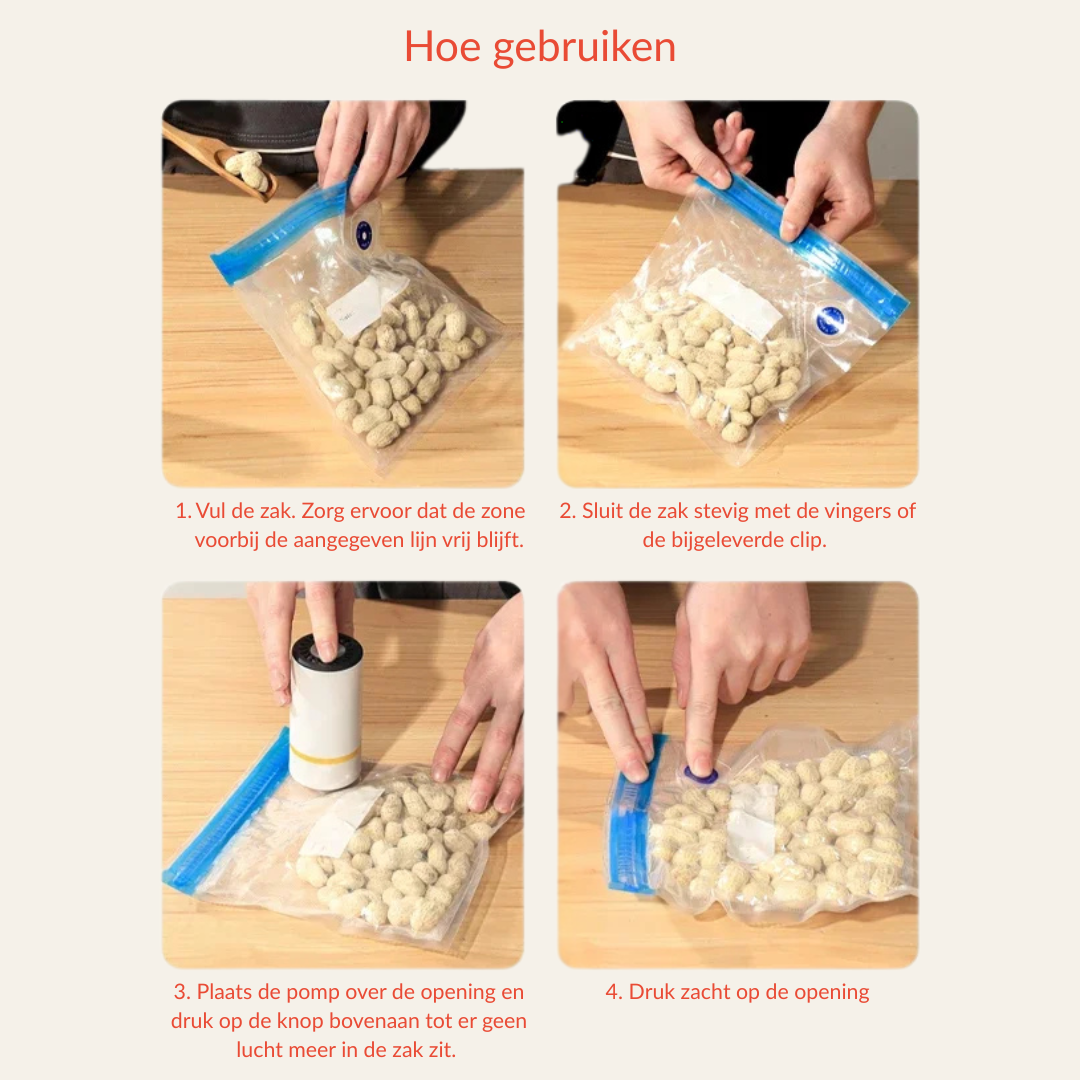 Hoe gebruiken

1. Vul de zak. Zorg ervoor dat de zone voorbij de aangegeven lijn vrij blijft.

2. Sluit de zak stevig met de vingers of de bijgeleverde clip.

3. Plaats de pomp over de opening en druk op de knop bovenaan tot er geen lucht meer in de zak zit.

4. Druk zacht op de opening