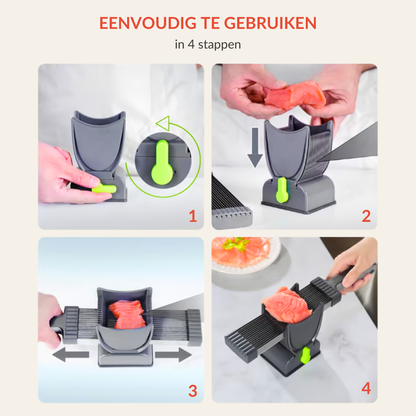 EENVOUDIG TE GEBRUIKEN
in 4 stappen

1

2

3

4