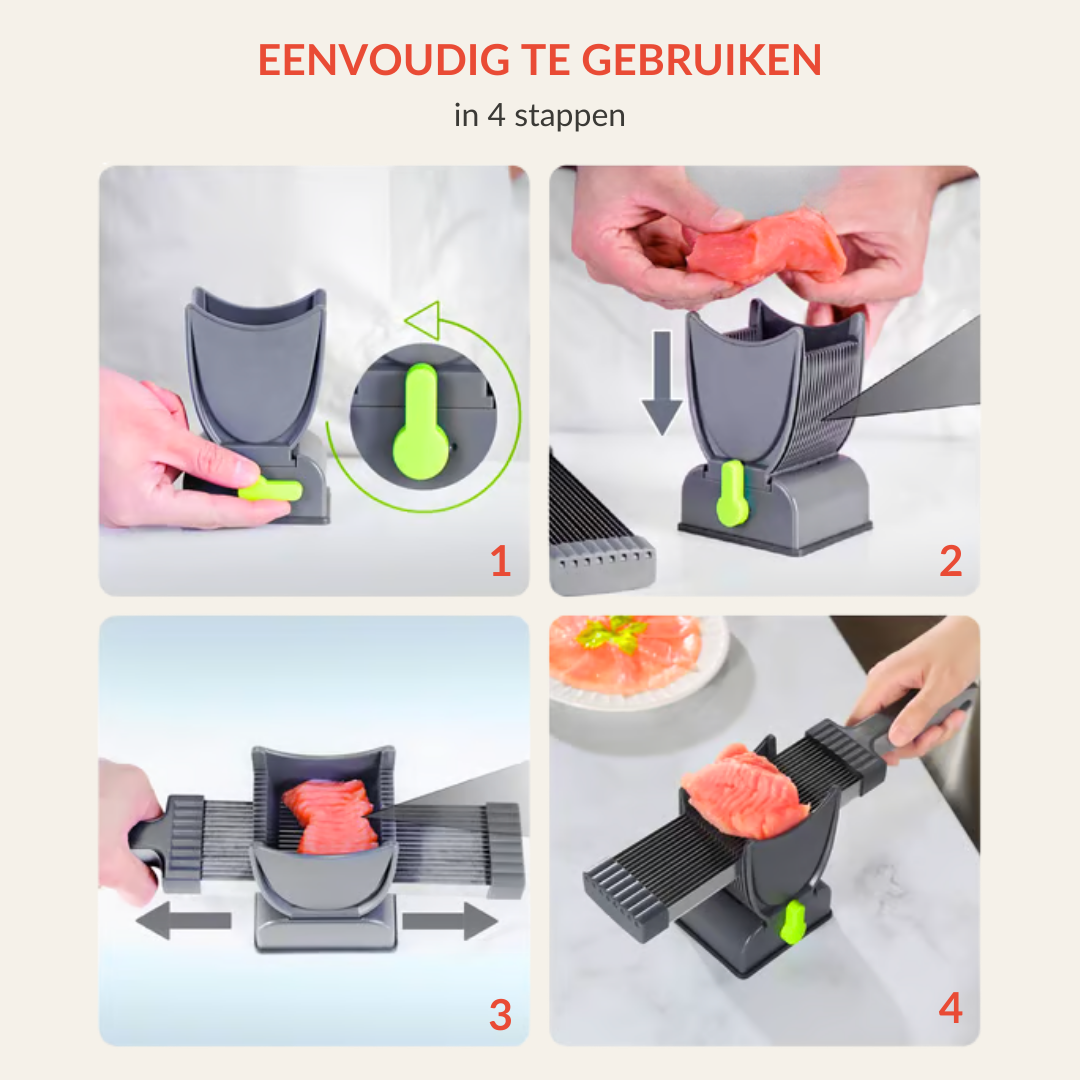 EENVOUDIG TE GEBRUIKEN

in 4 stappen

1

2

3

4